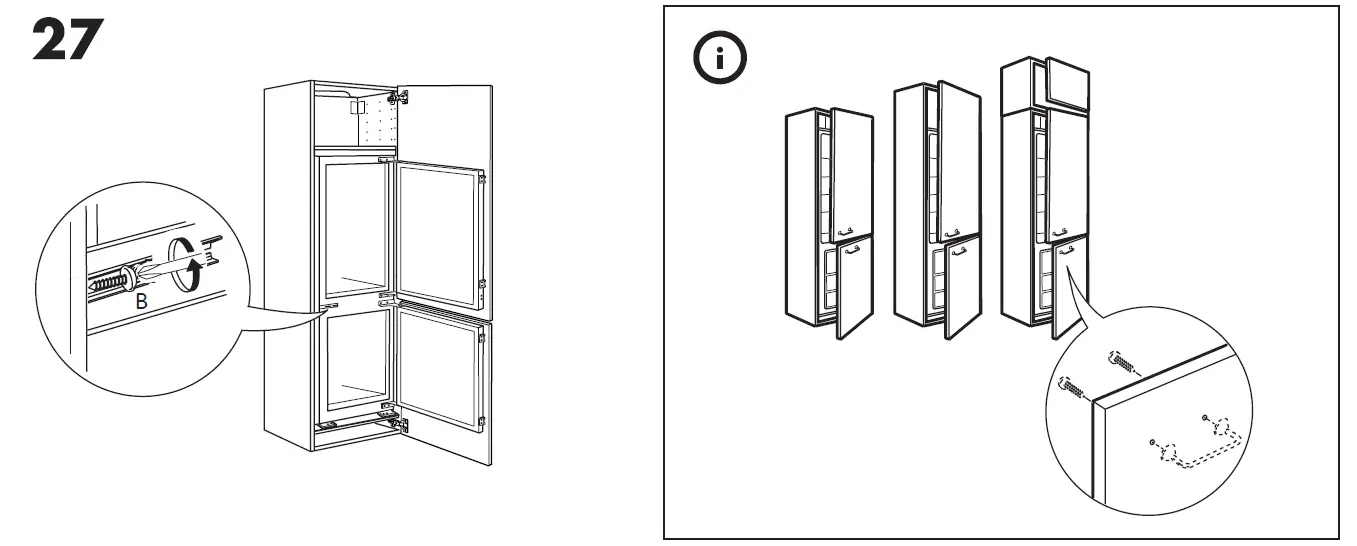 27

B

i