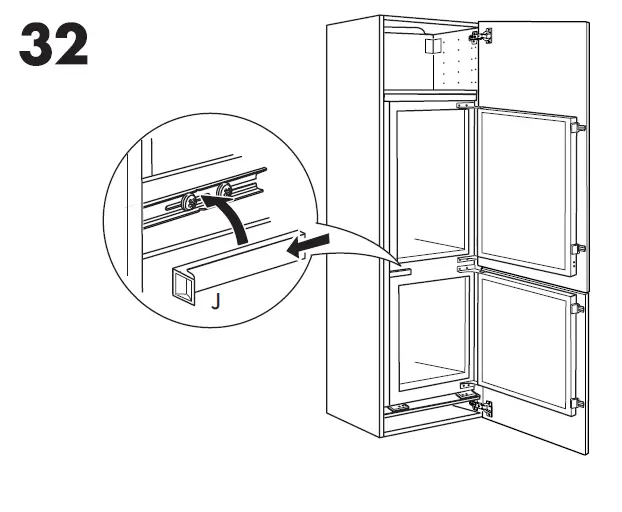 32

J