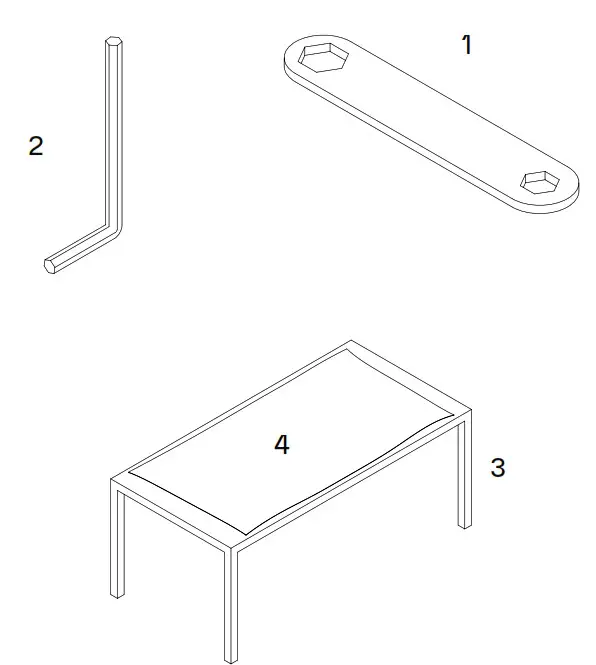 1

2

4

3