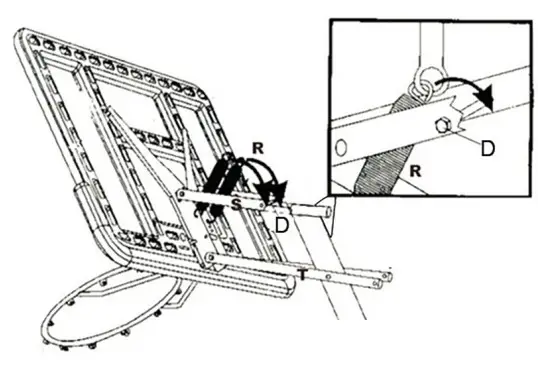 R
S
D
T
D
R