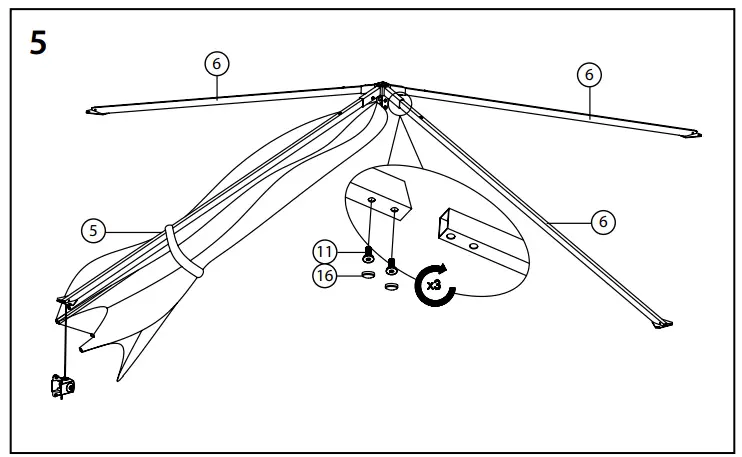 5

6

6

5

6

11

16

x3