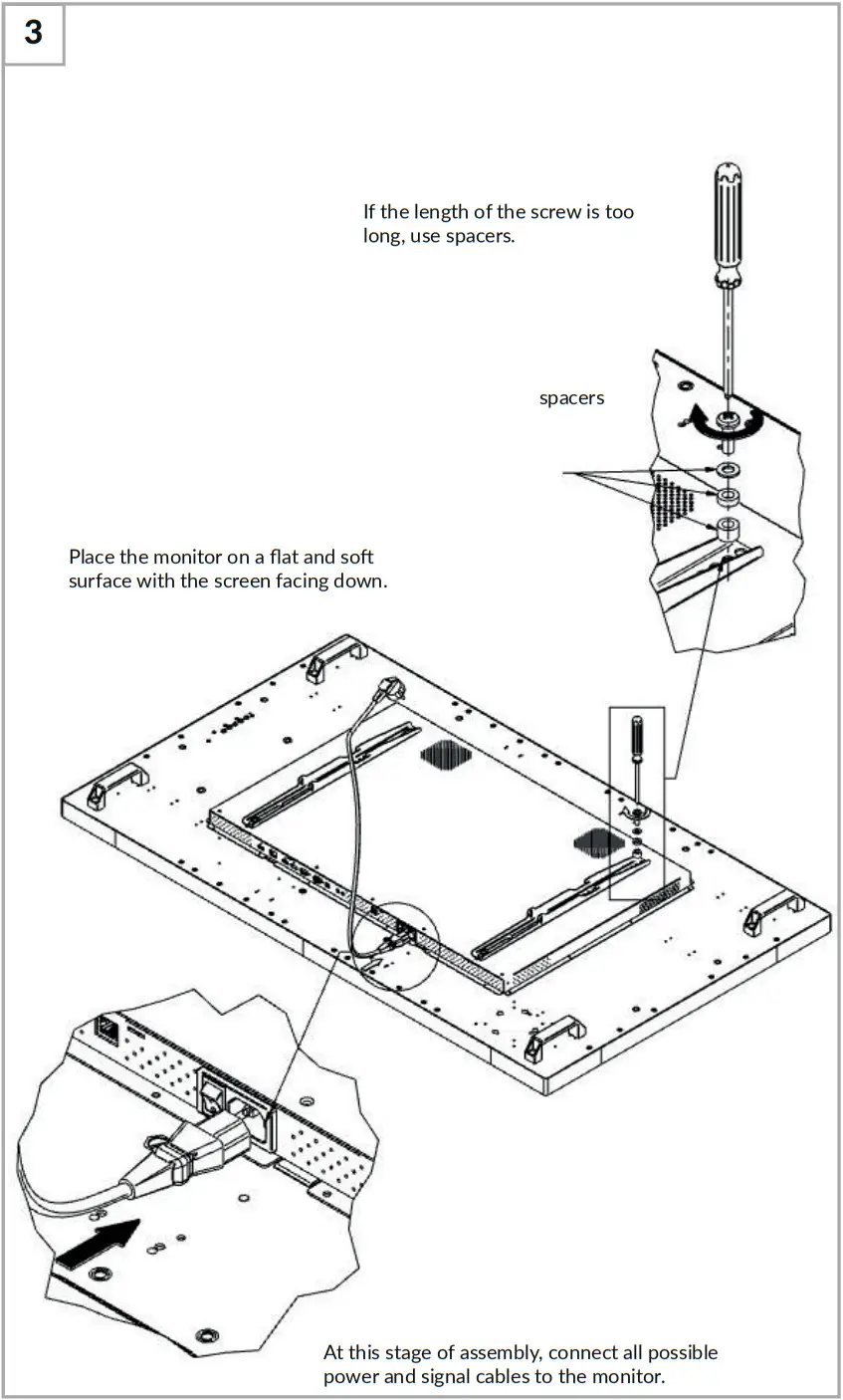 3

If the length of the screw is too long, use spacers.

spacers

Place the monitor on a flat and soft surface with the screen facing down.

At this stage of assembly, connect all possible power and signal cables to the monitor.