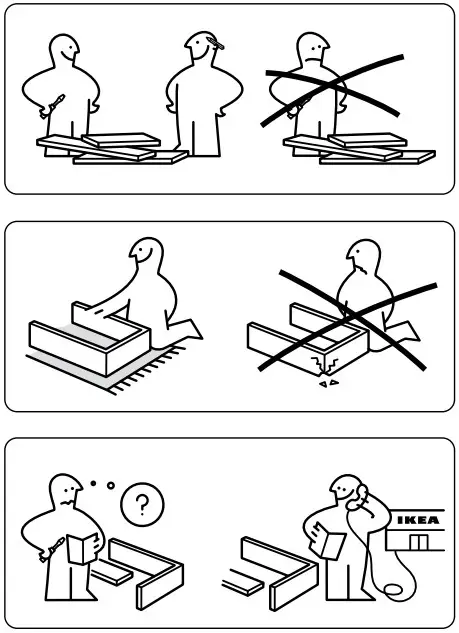 ?

IKEA