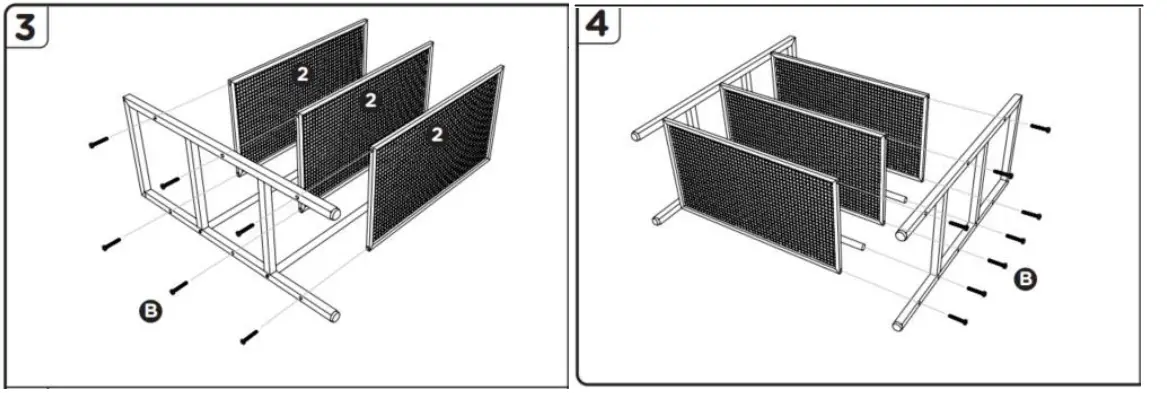 3

2

2

2

B

4

B