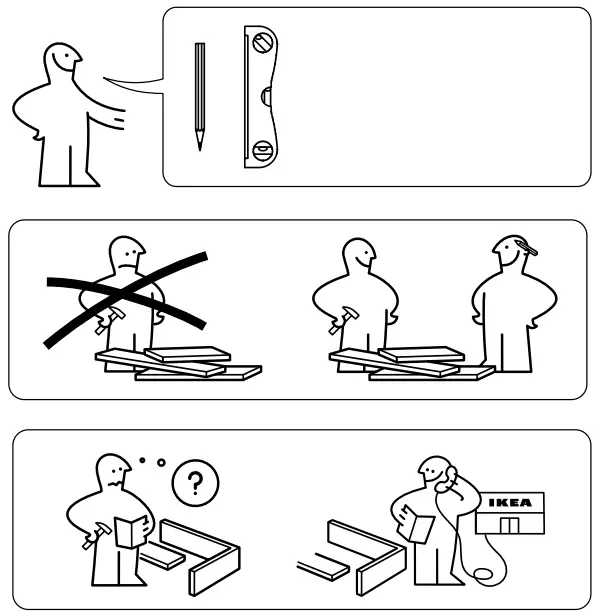 ?

IKEA