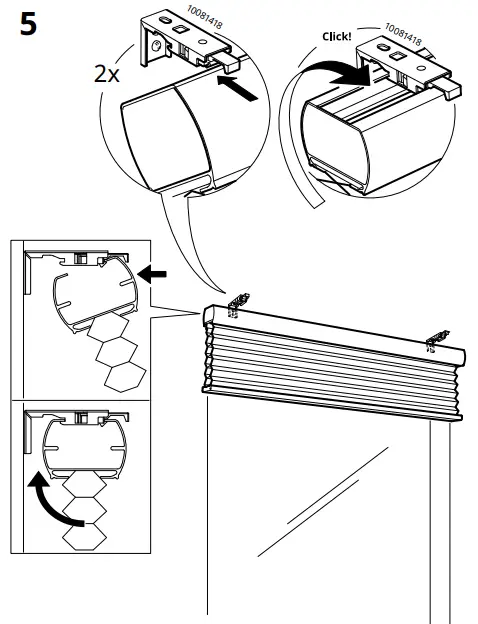 5

10081418

2x

Click!

10081418