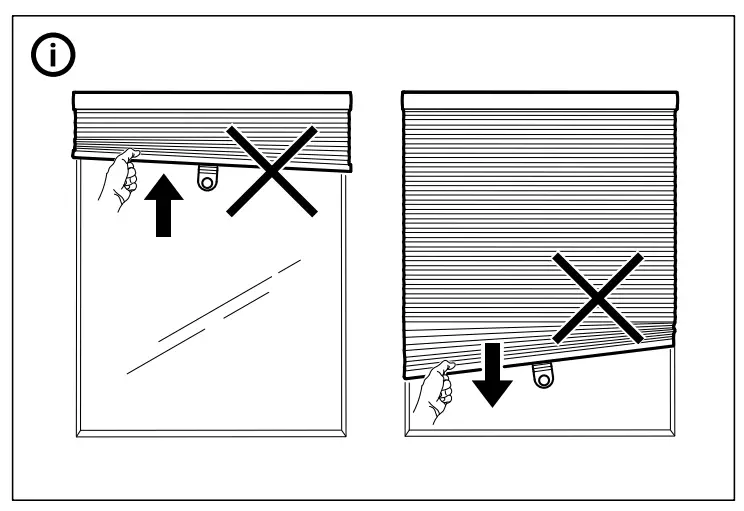 i