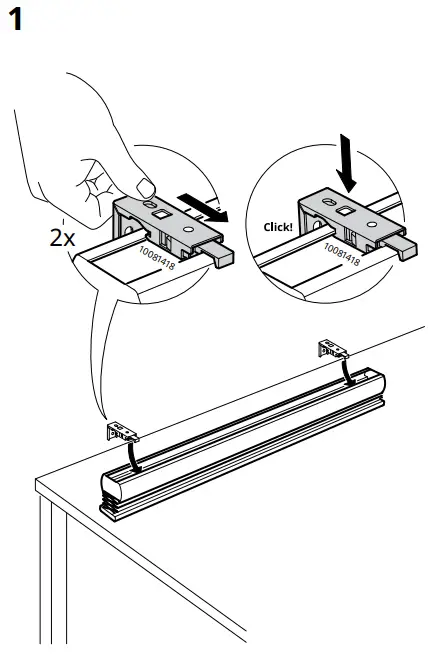 1

2x

10081418

Click!

10081418