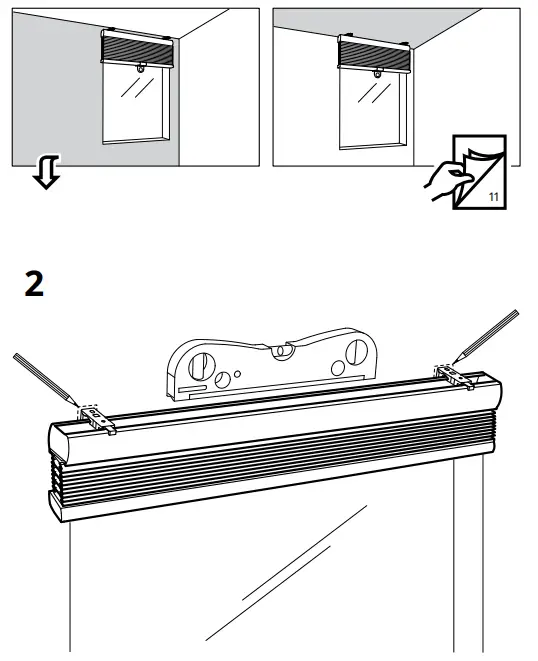 11

2