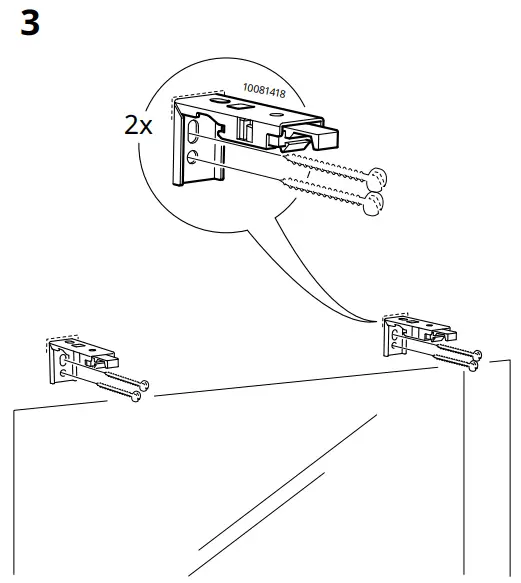 3

10081418

2x