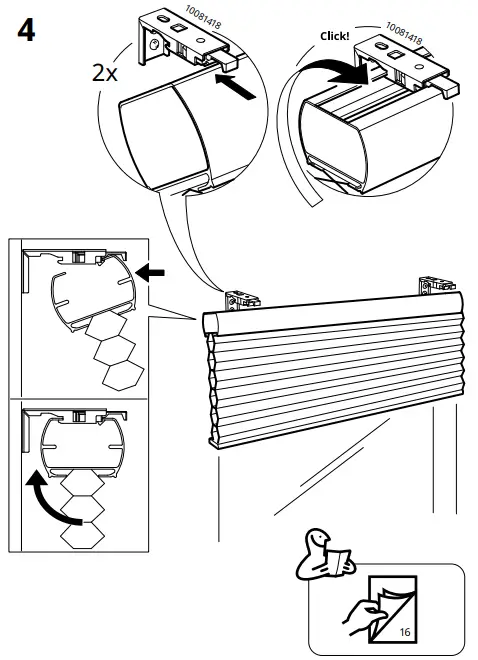 4

10081418

2x

Click!

10081418

16