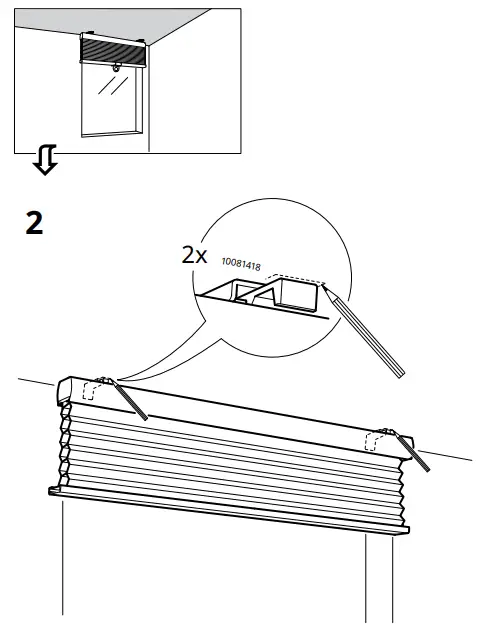 2

2x

10081418