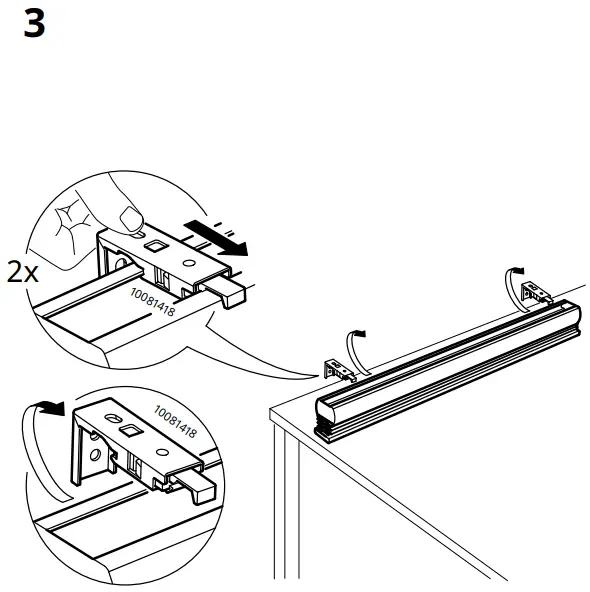 3

2x

10081418

10081418