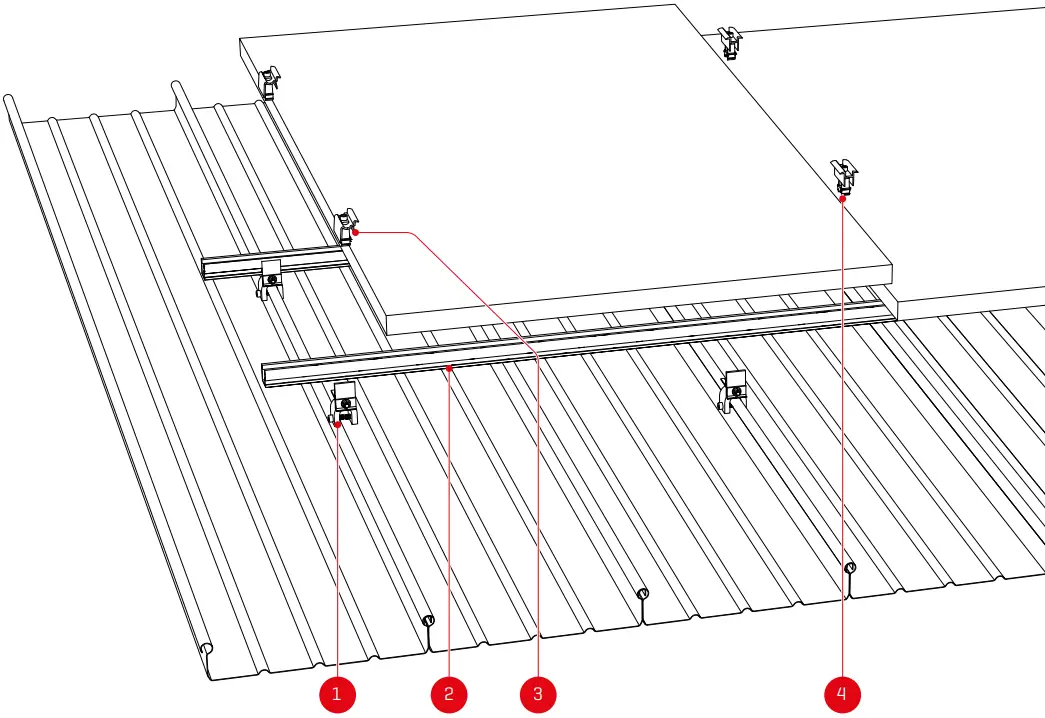 1 2 3 4