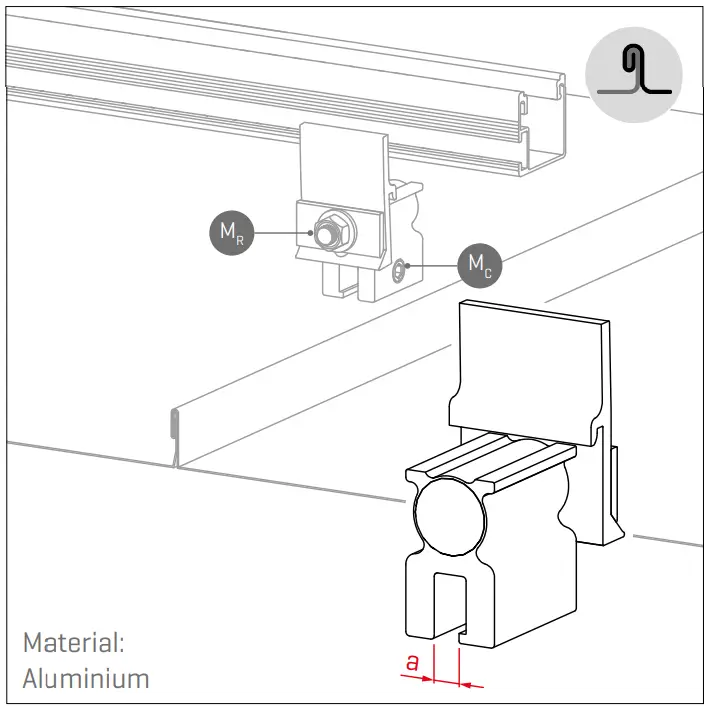 $M_R$

$M_C$

Material:
Aluminium

a