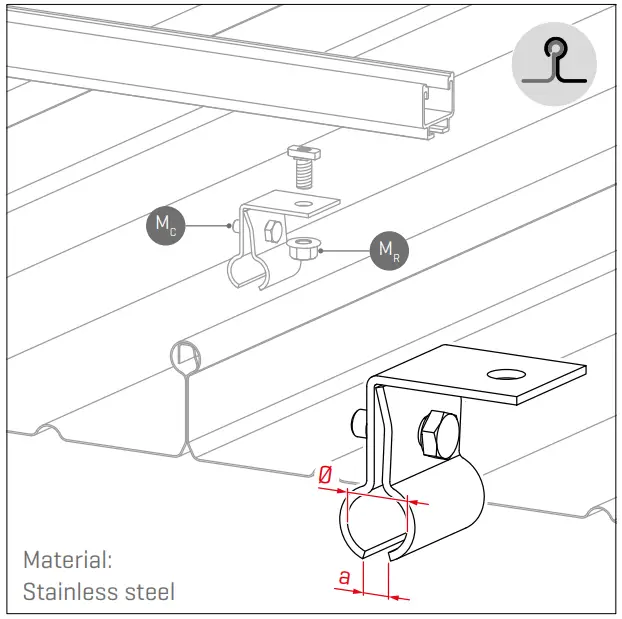 $M_C$

$M_R$

Ø

a

Material:
Stainless steel