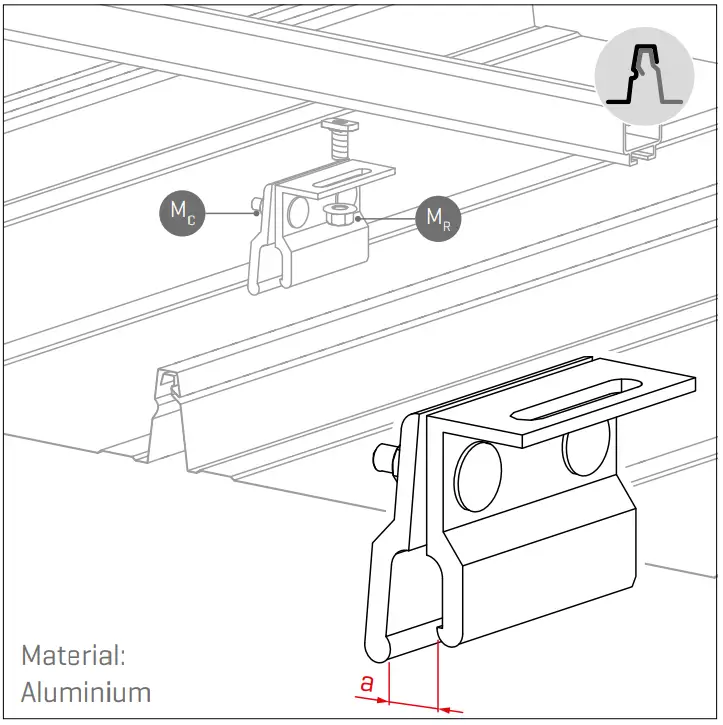 $M_C$

$M_R$

Material:
Aluminium

a