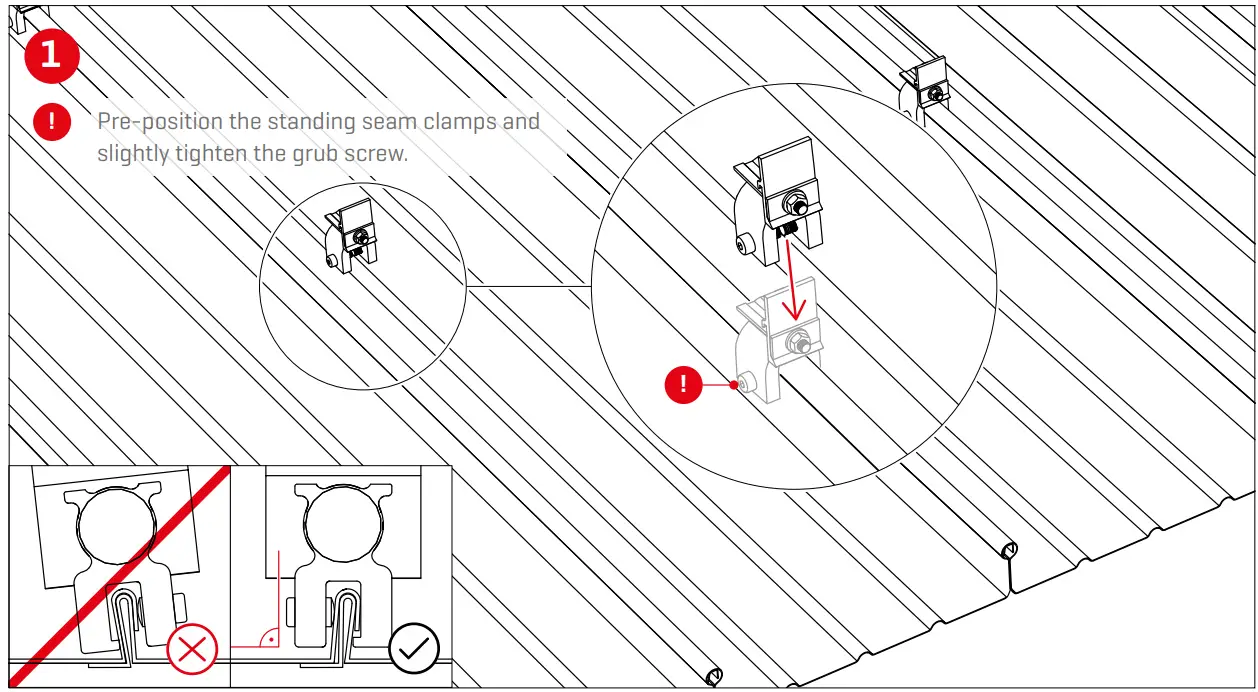 1

!

Pre-position the standing seam clamps and slightly tighten the grub screw.

!