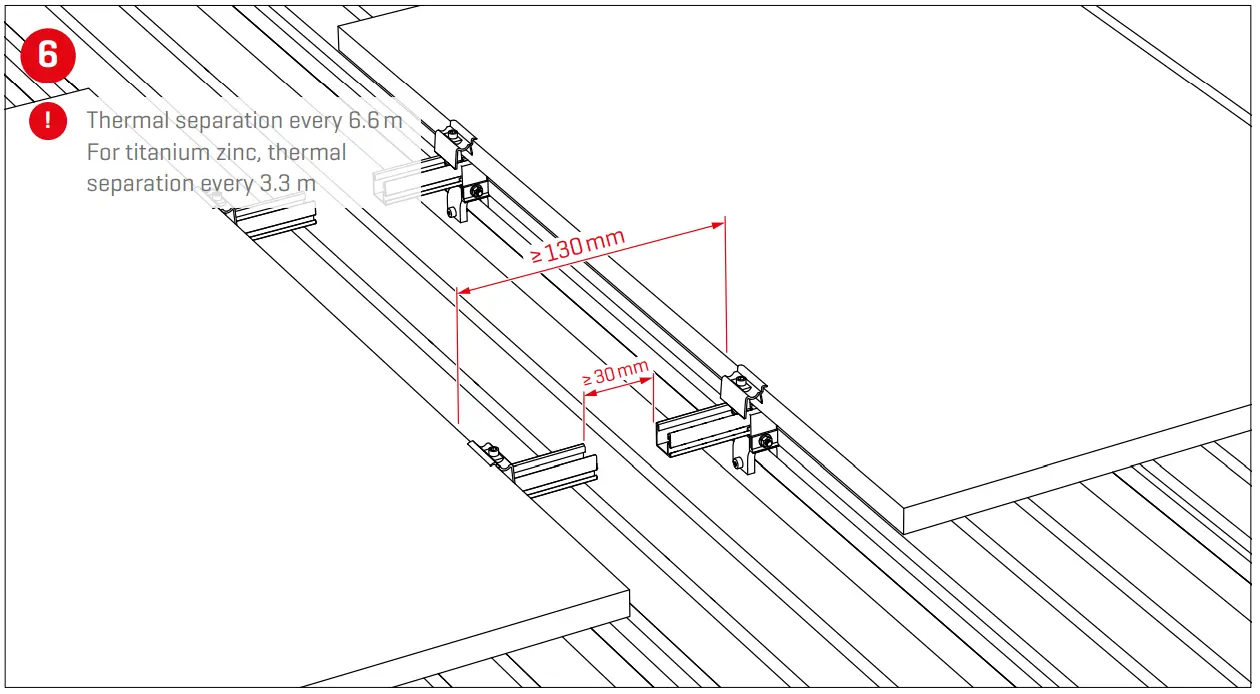 6

!

Thermal separation every 6.6 m
For titanium zinc, thermal separation every 3.3 m

≥ 130 mm

≥ 30 mm