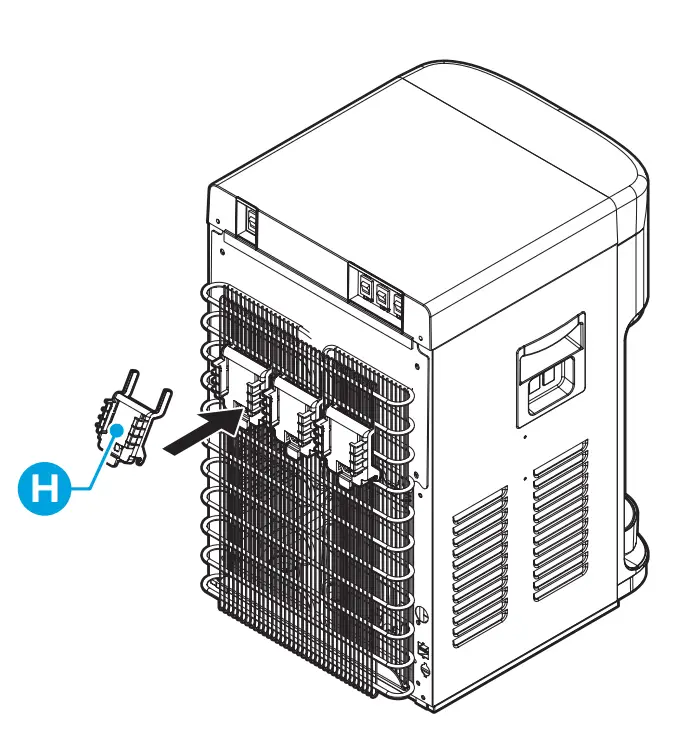 H