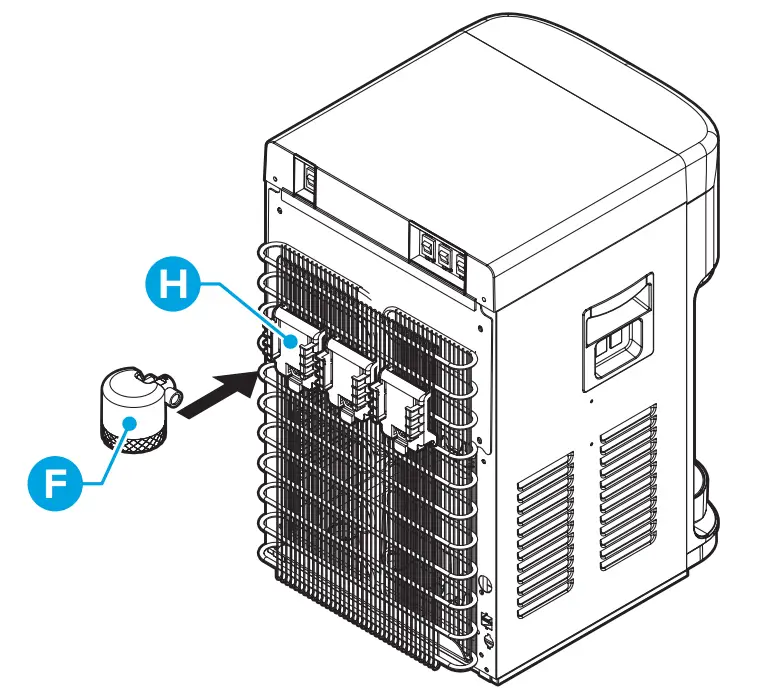 H

F