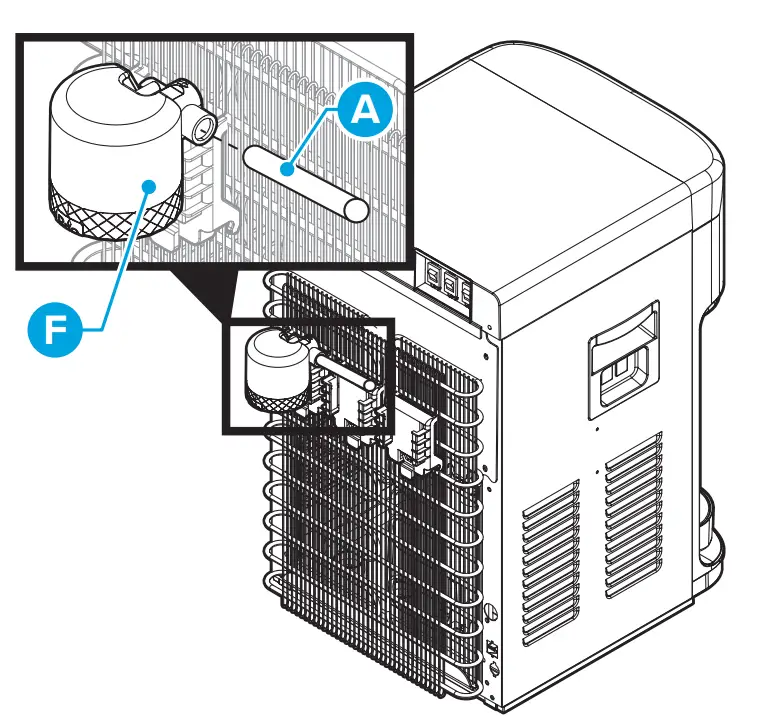 A

F