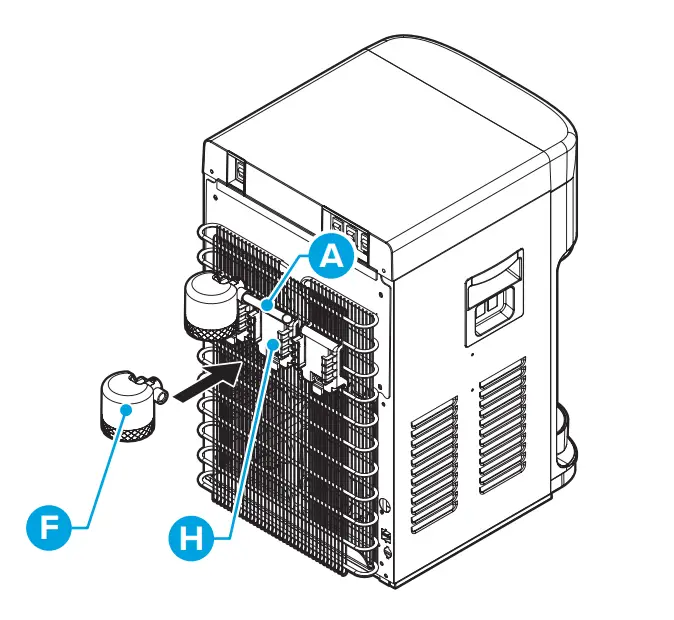 A
F
H