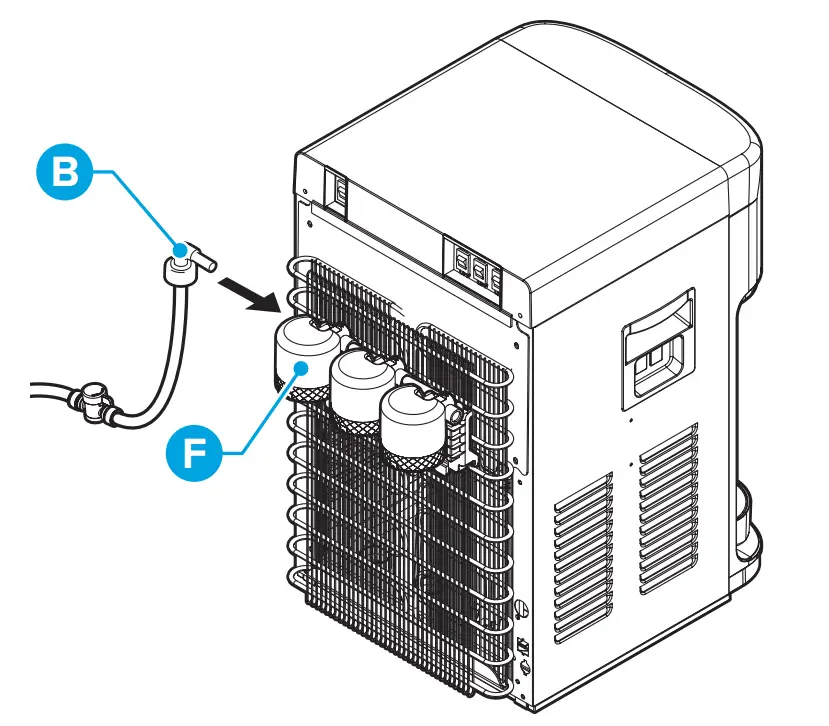 B

F