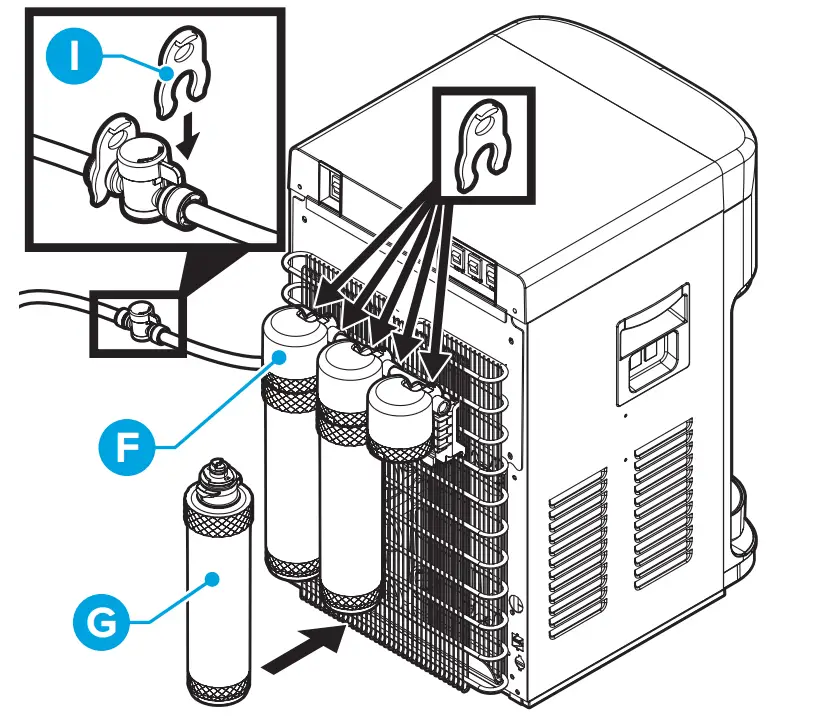 I

F

G