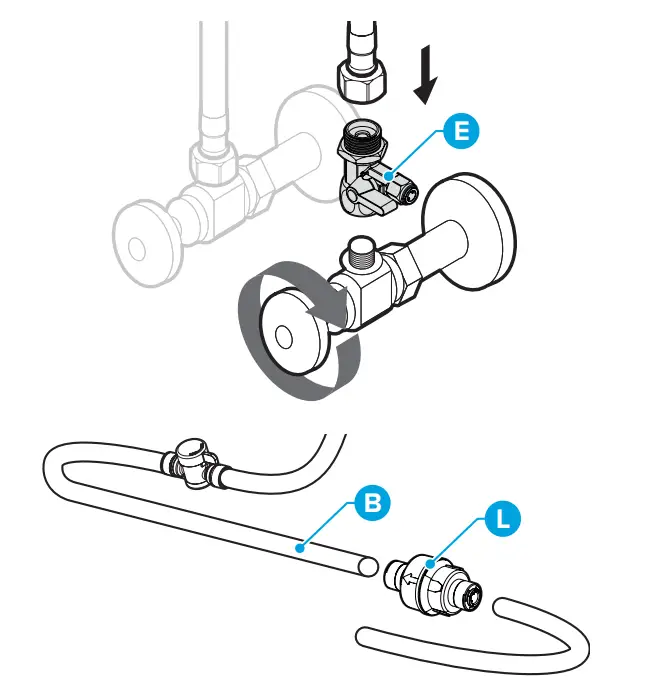 E

B

L