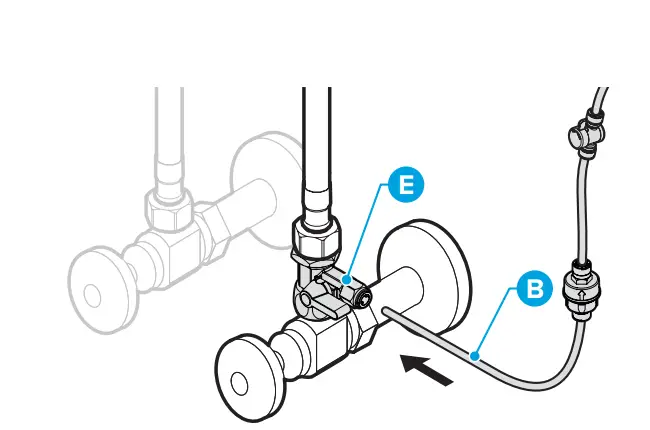 E
B