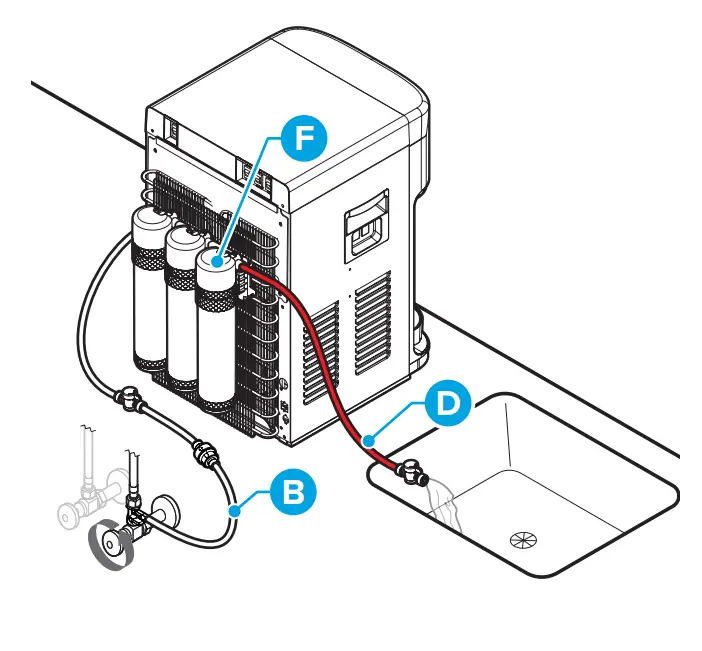 F
D
B