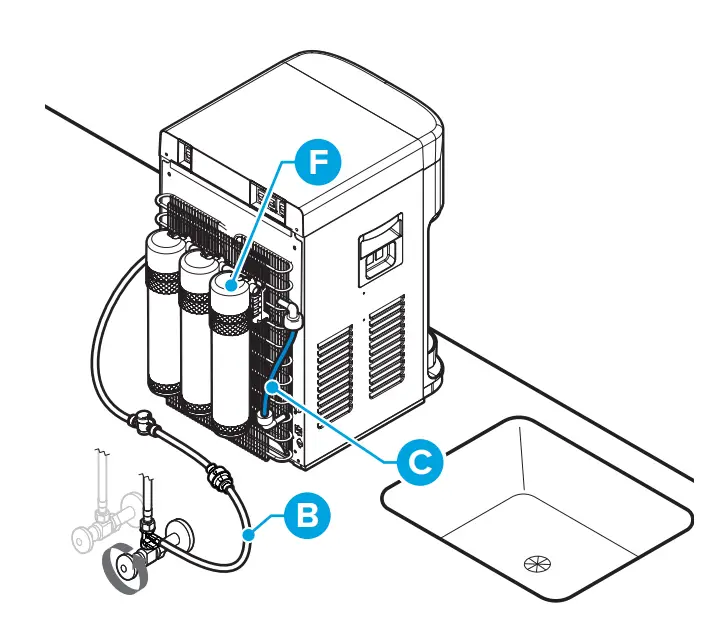 F

C

B