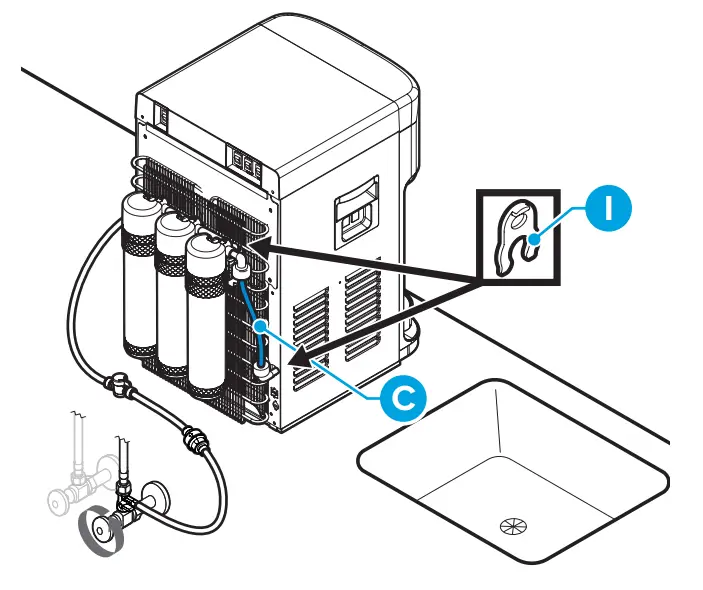 I

C