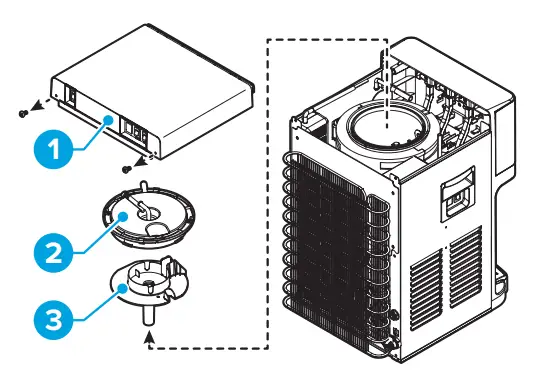 1

2

3