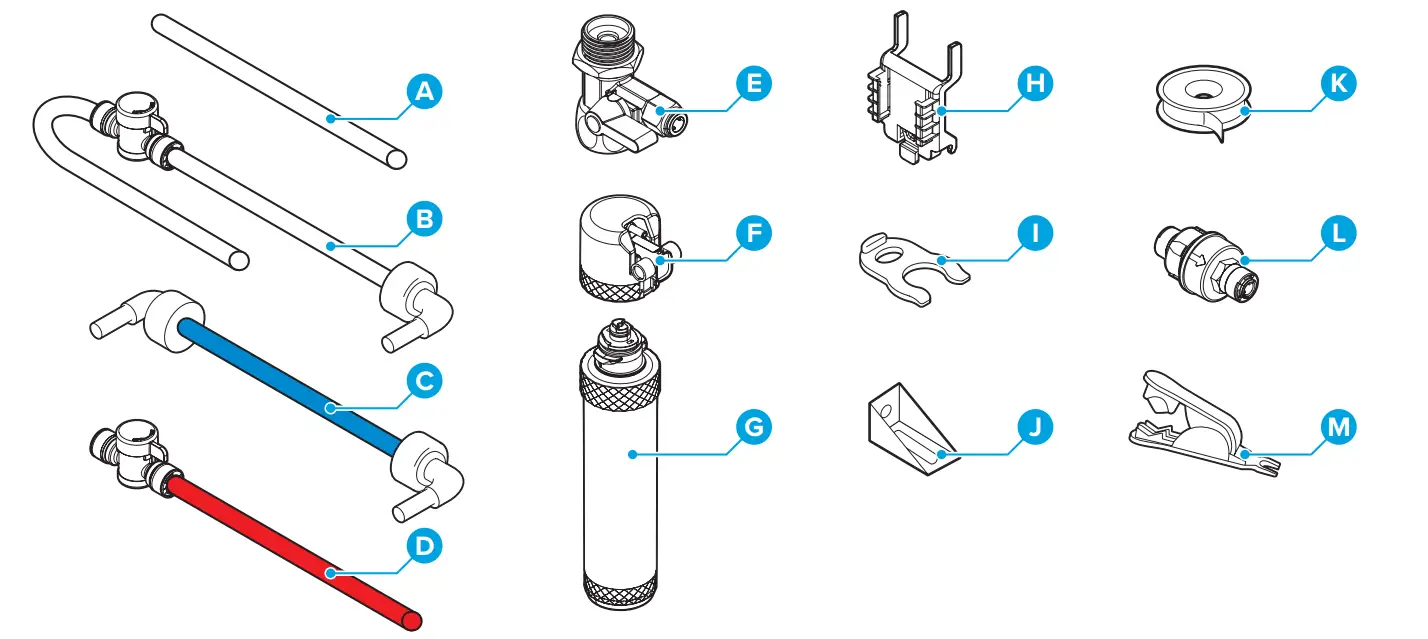 A
B
C
D
E
F
G
H
I
J
K
L
M