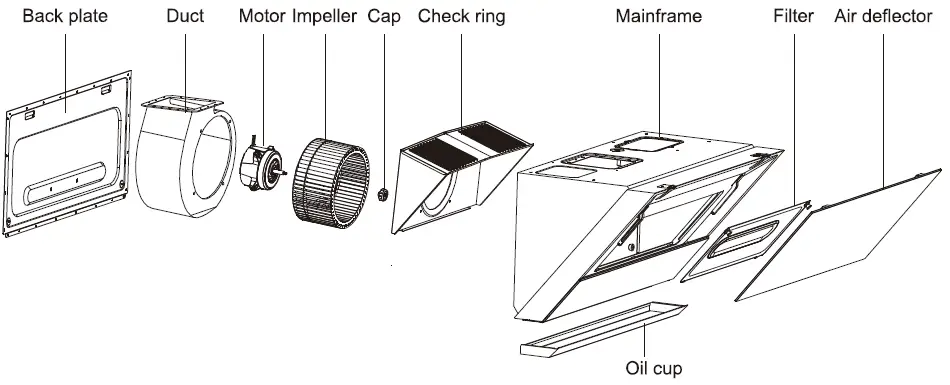 Back plate Duct Motor Impeller Cap Check ring Mainframe Filter Air deflector

Oil cup