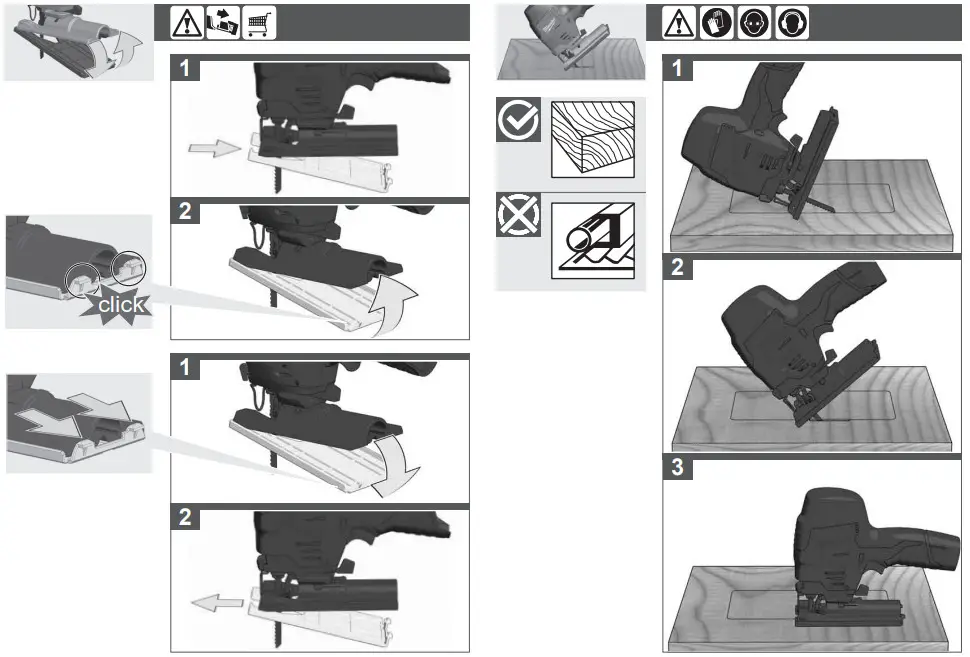 1

2

click

1

2

1

2

3