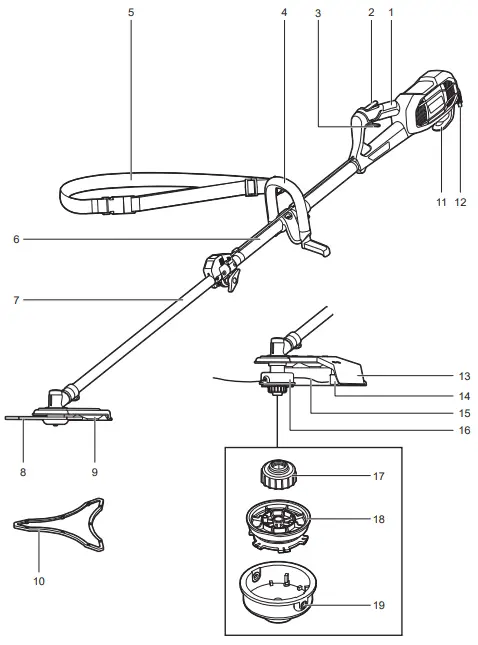 5
4
3
2
1
11
12
6
7
13
14
15
16
8
9
17
18
10
19