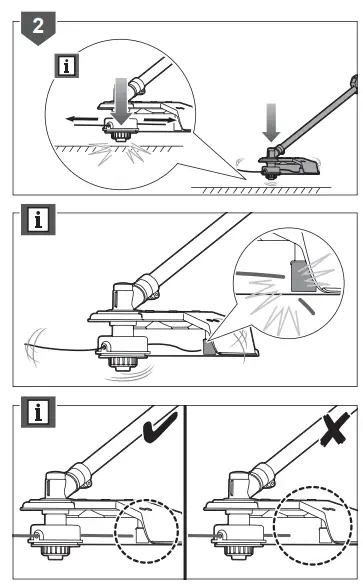 2

i

i

i