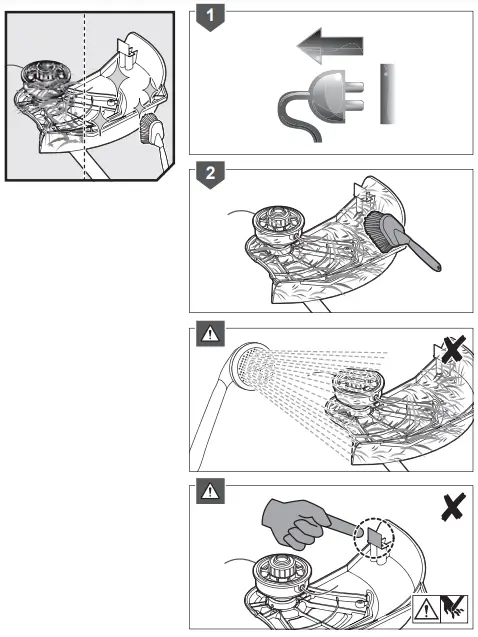 1

2