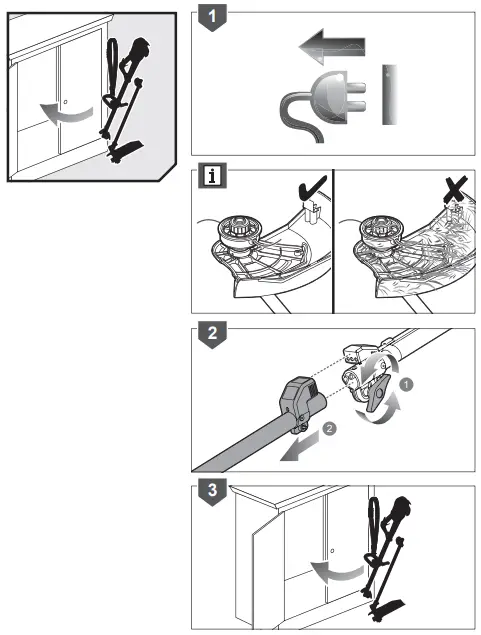 1

i

2

1

2

3