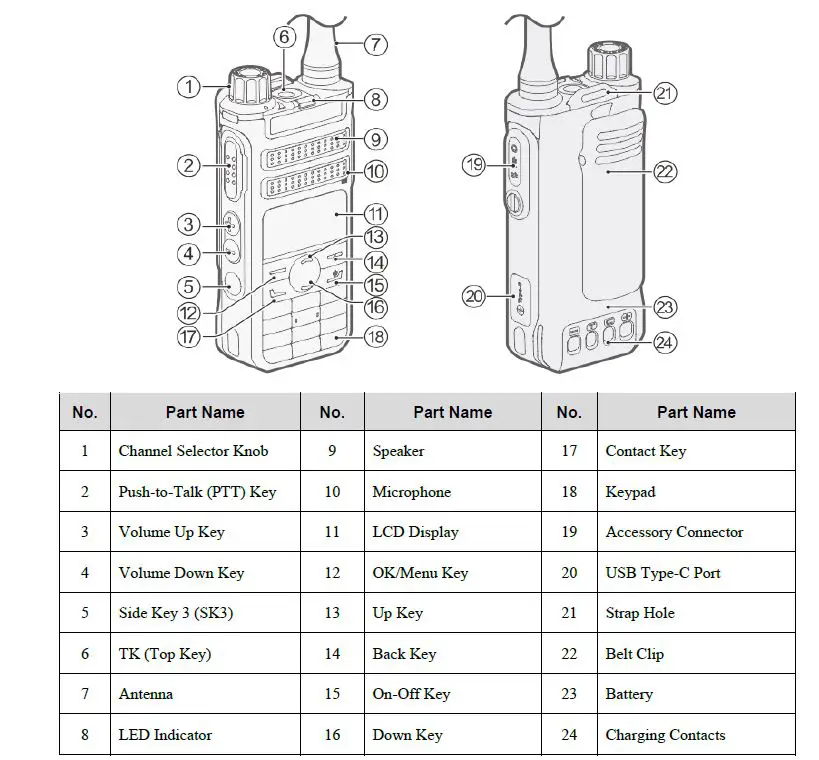 1
2
3
4
5
6
7
8
9
10
11
12
13
14
15
16
17
18
19
20
21
22
23
24

| No. | Part Name | No. | Part Name | No. | Part Name |
|---|---|---|---|---|---|
| 1 | Channel Selector Knob | 9 | Speaker | 17 | Contact Key |
| 2 | Push-to-Talk (PTT) Key | 10 | Microphone | 18 | Keypad |
| 3 | Volume Up Key | 11 | LCD Display | 19 | Accessory Connector |
| 4 | Volume Down Key | 12 | OK/Menu Key | 20 | USB Type-C Port |
| 5 | Side Key 3 (SK3) | 13 | Up Key | 21 | Strap Hole |
| 6 | TK (Top Key) | 14 | Back Key | 22 | Belt Clip |
| 7 | Antenna | 15 | On-Off Key | 23 | Battery |
| 8 | LED Indicator | 16 | Down Key | 24 | Charging Contacts |