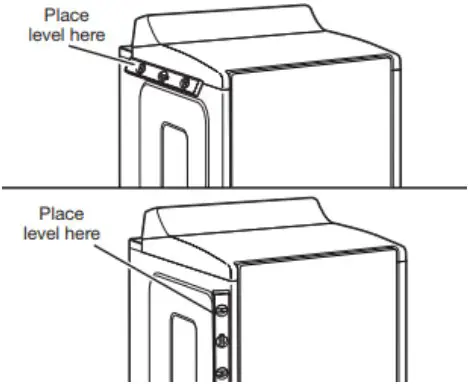 Place
level here

Place
level here