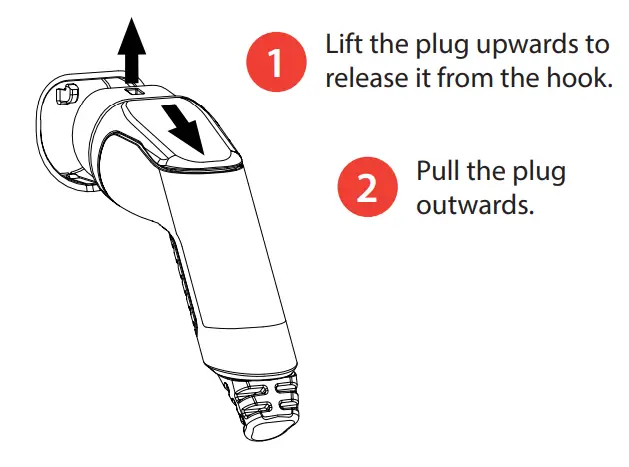 1 Lift the plug upwards to release it from the hook.

2 Pull the plug outwards.