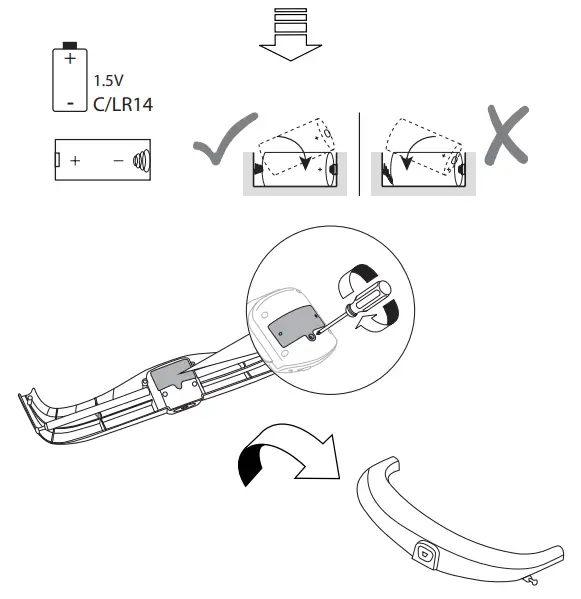 +
-
1.5V
C/LR14
+ -