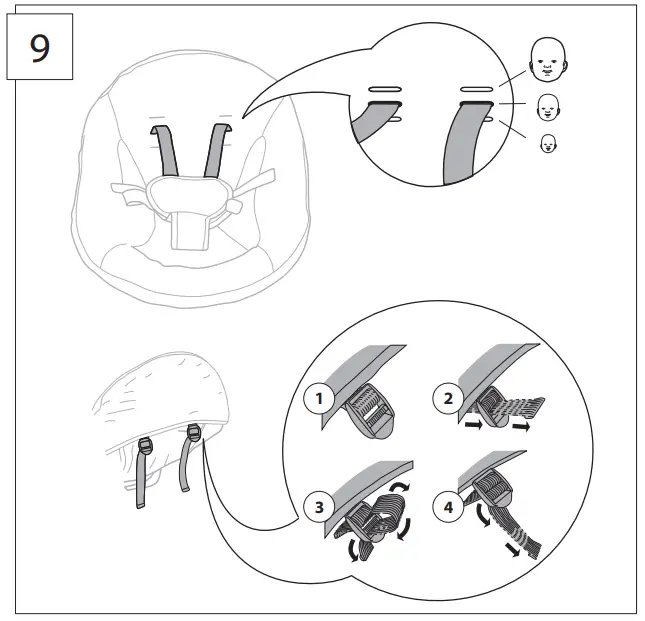 9

1

2

3

4