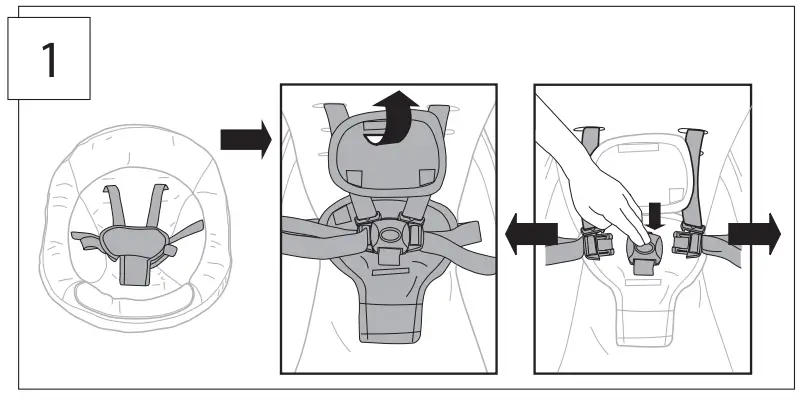 1