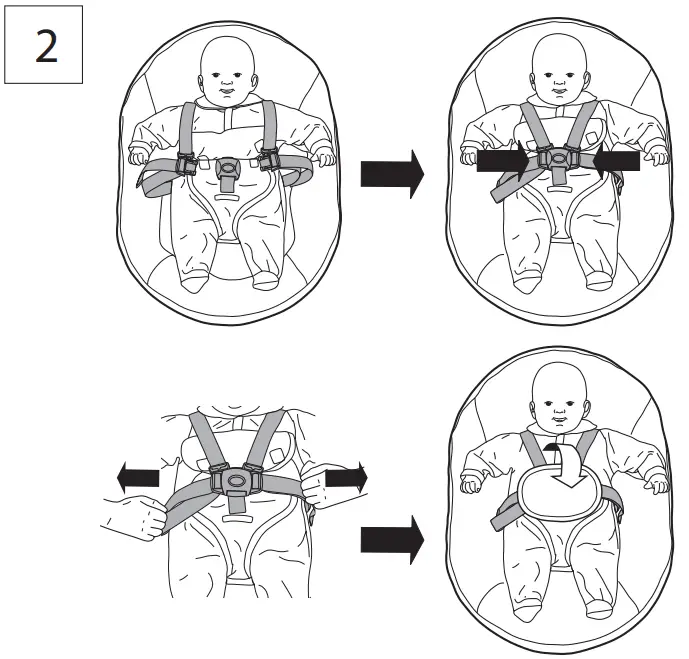 2