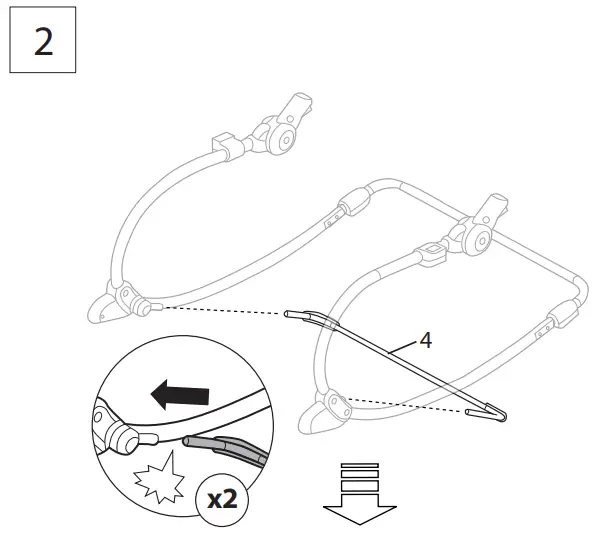 2

4

x2